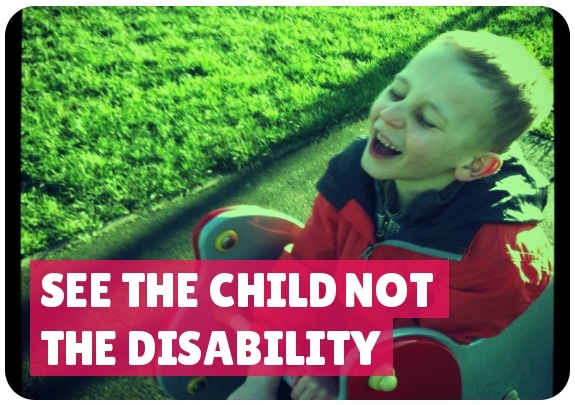 SEE THE CHILD NOT THE DISABILITY