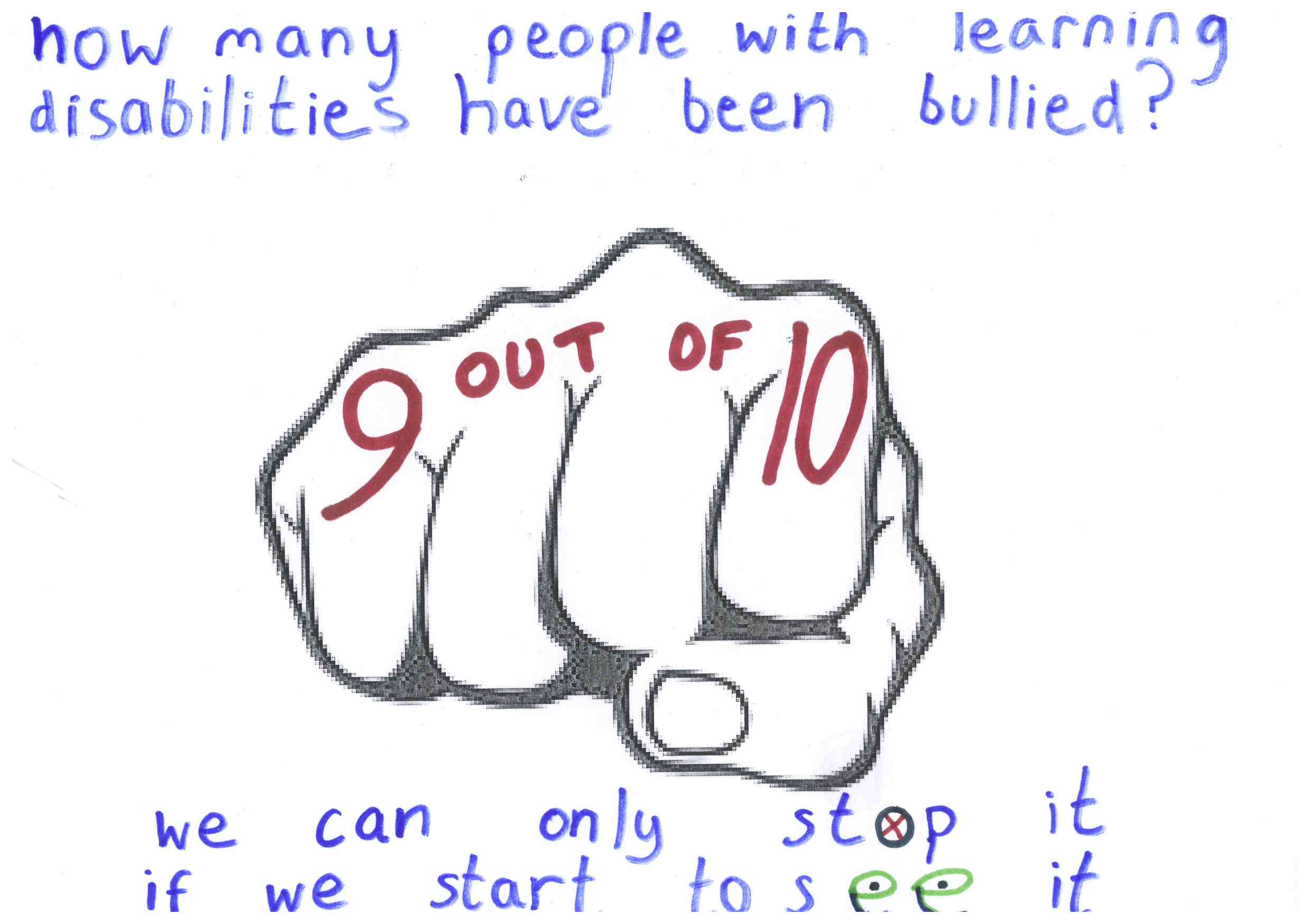 how many people with learning disabilities have been bullied?

9 OUT OF 10

we can only stop it if we start to see it